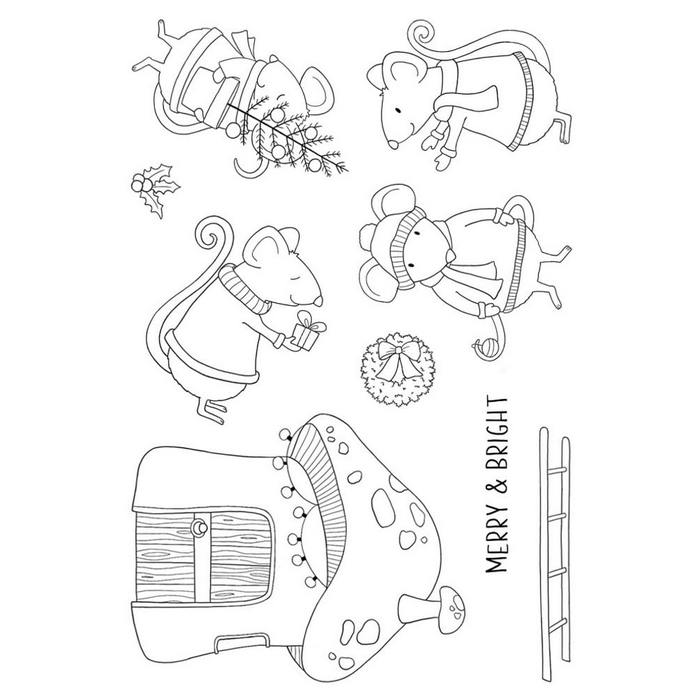 MERRY & BRIGHT