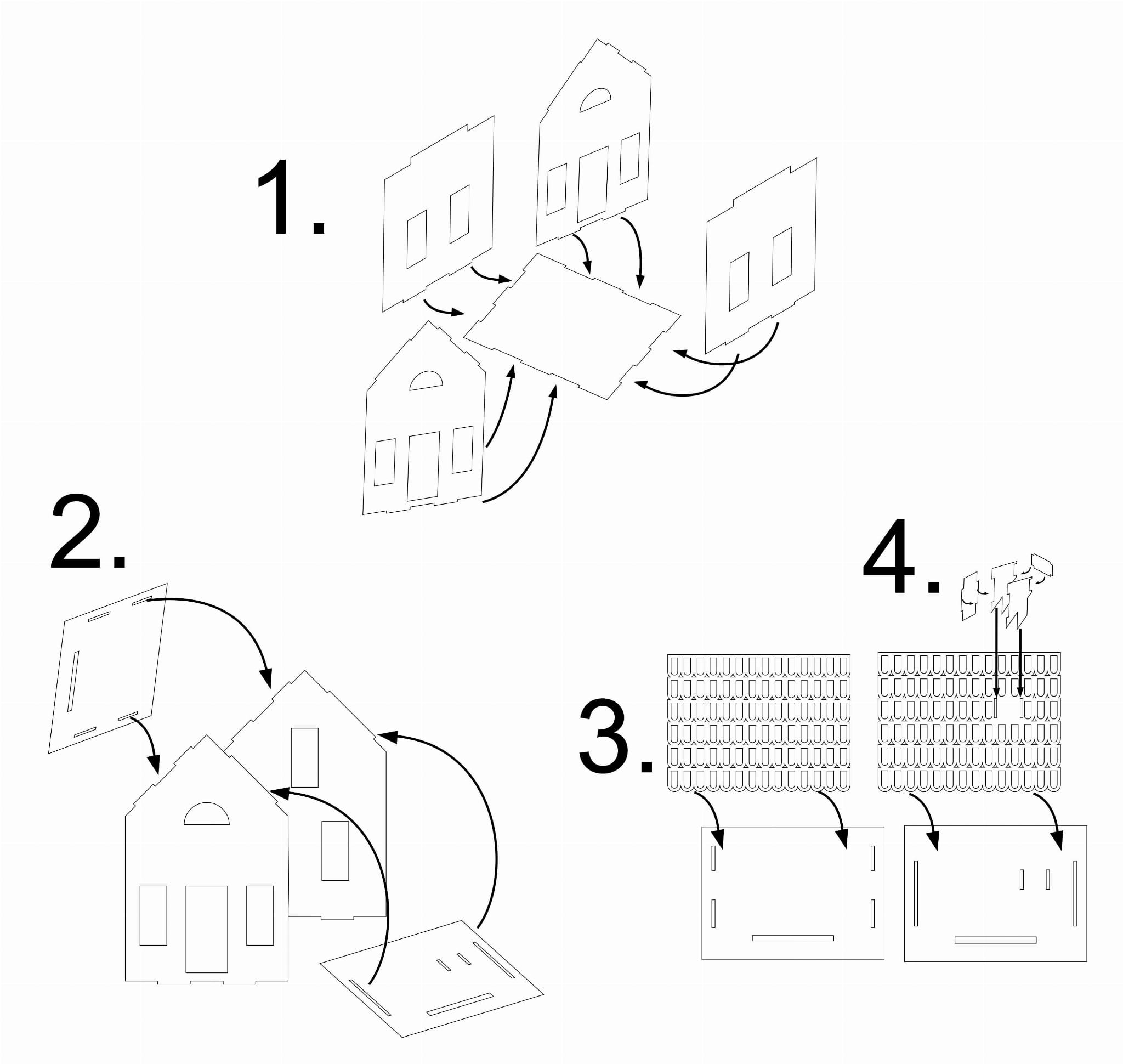 1.

2.

3.

4.